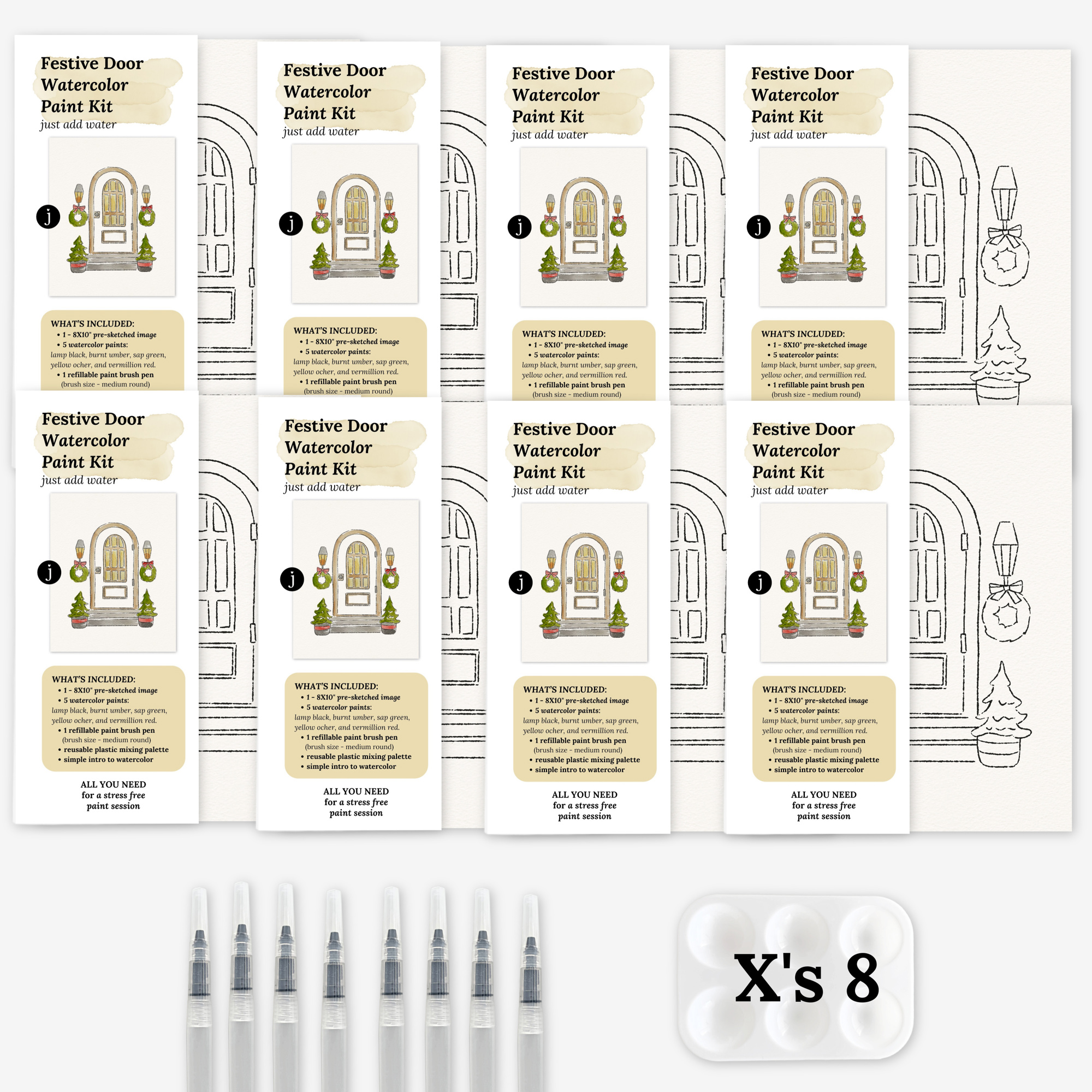 Festive Door Watercolor Paint Kit
just add water

j

WHAT'S INCLUDED:
• 1 - 8X10" pre-sketched image
• 5 watercolor paints:
lamp black, burnt umber, sap green, yellow ocher, and vermillion red.
• 1 refillable paint brush pen
(brush size - medium round)

Festive Door Watercolor Paint Kit
just add water

j

WHAT'S INCLUDED:
• 1 - 8X10" pre-sketched image
• 5 watercolor paints:
lamp black, burnt umber, sap green, yellow ocher, and vermillion red.
• 1 refillable paint brush pen
(brush size - medium round)

Festive Door Watercolor Paint Kit
just add water

j

WHAT'S INCLUDED:
• 1 - 8X10" pre-sketched image
• 5 watercolor paints:
lamp black, burnt umber, sap green, yellow ocher, and vermillion red.
• 1 refillable paint brush pen
(brush size - medium round)

Festive Door Watercolor Paint Kit
just add water

j

WHAT'S INCLUDED:
• 1 - 8X10" pre-sketched image
• 5 watercolor paints:
lamp black, burnt umber, sap green, yellow ocher, and vermillion red.
• 1 refillable paint brush pen
(brush size - medium round)

Festive Door Watercolor Paint Kit
just add water

j

WHAT'S INCLUDED:
• 1 - 8X10" pre-sketched image
• 5 watercolor paints:
lamp black, burnt umber, sap green, yellow ocher, and vermillion red.
• 1 refillable paint brush pen
(brush size - medium round)
• reusable plastic mixing palette
• simple intro to watercolor

ALL YOU NEED
for a stress free
paint session

Festive Door Watercolor Paint Kit
just add water

j

WHAT'S INCLUDED:
• 1 - 8X10" pre-sketched image
• 5 watercolor paints:
lamp black, burnt umber, sap green, yellow ocher, and vermillion red.
• 1 refillable paint brush pen
(brush size - medium round)
• reusable plastic mixing palette
• simple intro to watercolor

ALL YOU NEED
for a stress free
paint session

Festive Door Watercolor Paint Kit
just add water

j

WHAT'S INCLUDED:
• 1 - 8X10" pre-sketched image
• 5 watercolor paints:
lamp black, burnt umber, sap green, yellow ocher, and vermillion red.
• 1 refillable paint brush pen
(brush size - medium round)
• reusable plastic mixing palette
• simple intro to watercolor

ALL YOU NEED
for a stress free
paint session

Festive Door Watercolor Paint Kit
just add water

j

WHAT'S INCLUDED:
• 1 - 8X10" pre-sketched image
• 5 watercolor paints:
lamp black, burnt umber, sap green, yellow ocher, and vermillion red.
• 1 refillable paint brush pen
(brush size - medium round)
• reusable plastic mixing palette
• simple intro to watercolor

ALL YOU NEED
for a stress free
paint session

X's 8