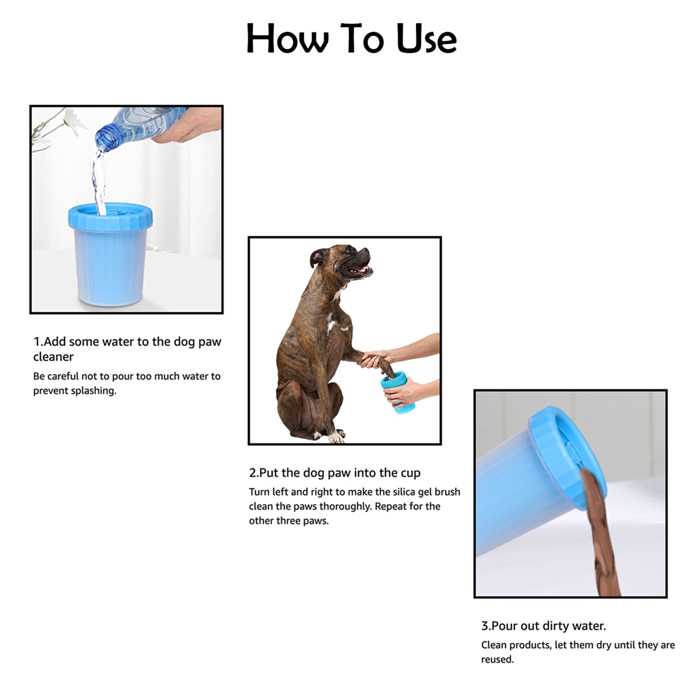 How To Use

1.Add some water to the dog paw cleaner

Be careful not to pour too much water to prevent splashing.

2.Put the dog paw into the cup

Turn left and right to make the silica gel brush clean the paws thoroughly. Repeat for the other three paws.

3.Pour out dirty water.

Clean products, let them dry until they are reused.