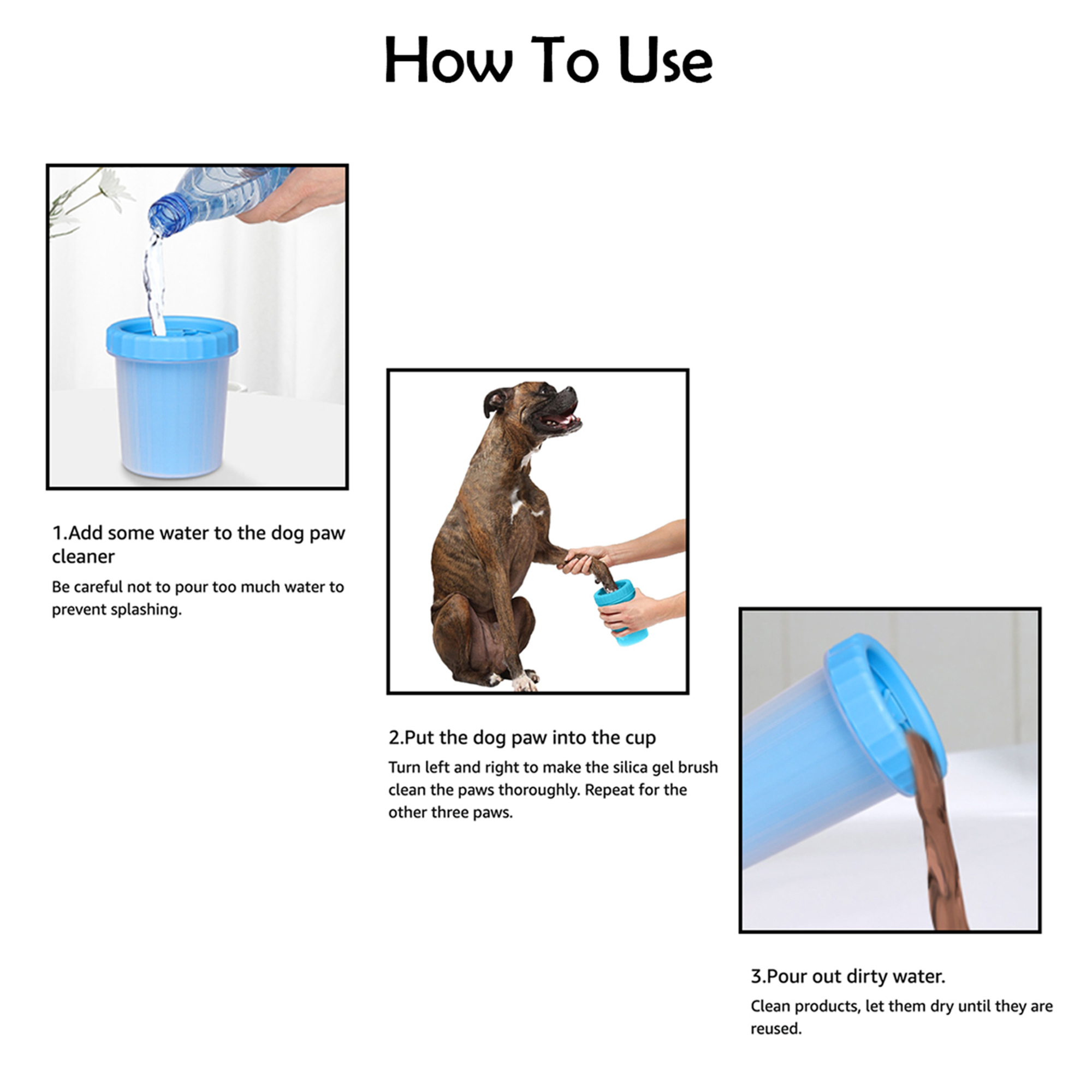 How To Use

1.Add some water to the dog paw cleaner

Be careful not to pour too much water to prevent splashing.

2.Put the dog paw into the cup

Turn left and right to make the silica gel brush clean the paws thoroughly. Repeat for the other three paws.

3.Pour out dirty water.

Clean products, let them dry until they are reused.