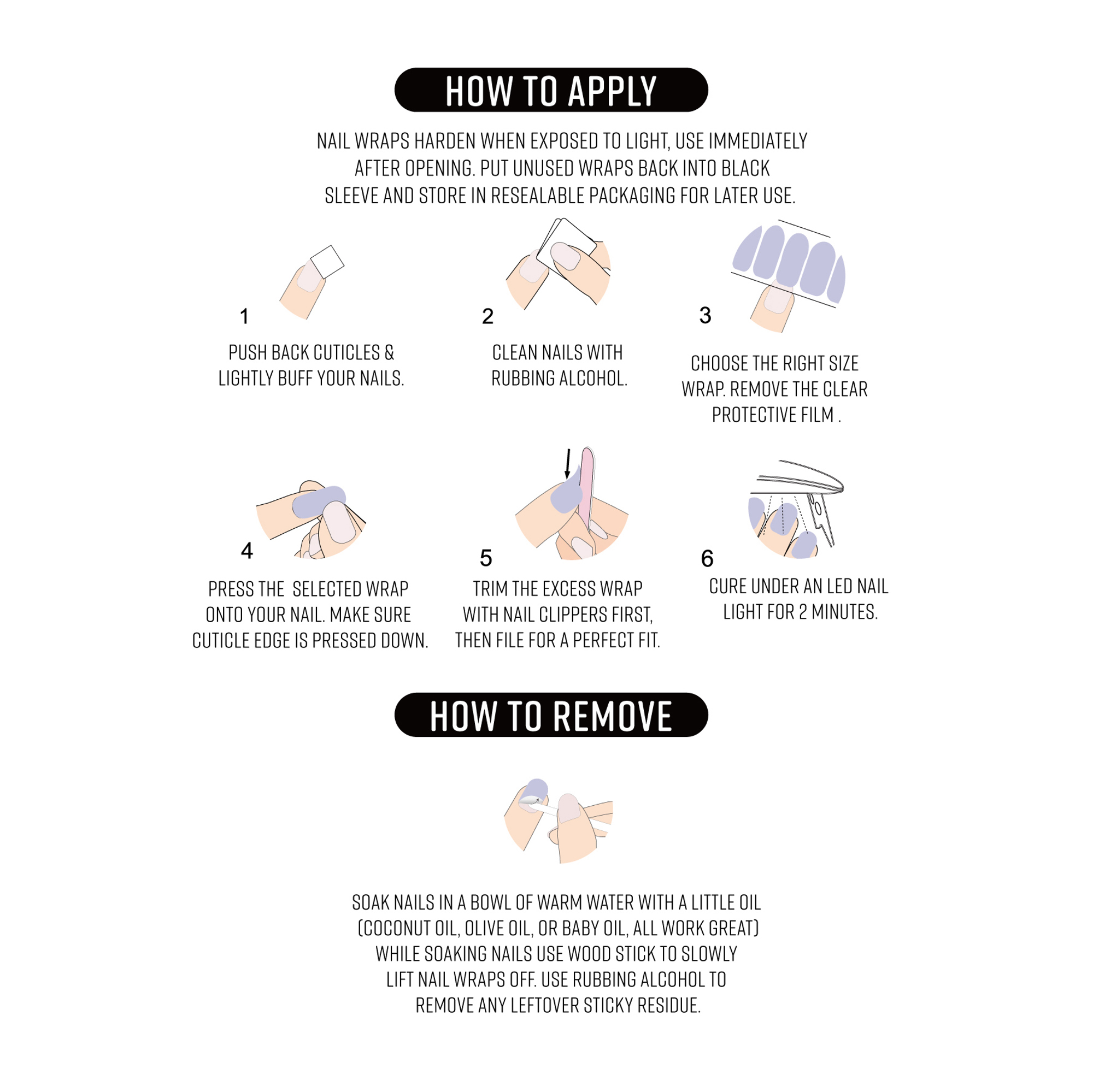 HOW TO APPLY

NAIL WRAPS HARDEN WHEN EXPOSED TO LIGHT, USE IMMEDIATELY AFTER OPENING. PUT UNUSED WRAPS BACK INTO BLACK SLEEVE AND STORE IN RESEALABLE PACKAGING FOR LATER USE.

1

PUSH BACK CUTICLES & LIGHTLY BUFF YOUR NAILS.

2

CLEAN NAILS WITH RUBBING ALCOHOL.

3

CHOOSE THE RIGHT SIZE WRAP. REMOVE THE CLEAR PROTECTIVE FILM .

4

PRESS THE SELECTED WRAP ONTO YOUR NAIL. MAKE SURE CUTICLE EDGE IS PRESSED DOWN.

5

TRIM THE EXCESS WRAP WITH NAIL CLIPPERS FIRST, THEN FILE FOR A PERFECT FIT.

6

CURE UNDER AN LED NAIL LIGHT FOR 2 MINUTES.

HOW TO REMOVE

SOAK NAILS IN A BOWL OF WARM WATER WITH A LITTLE OIL (COCONUT OIL, OLIVE OIL, OR BABY OIL, ALL WORK GREAT) WHILE SOAKING NAILS USE WOOD STICK TO SLOWLY LIFT NAIL WRAPS OFF. USE RUBBING ALCOHOL TO REMOVE ANY LEFTOVER STICKY RESIDUE.